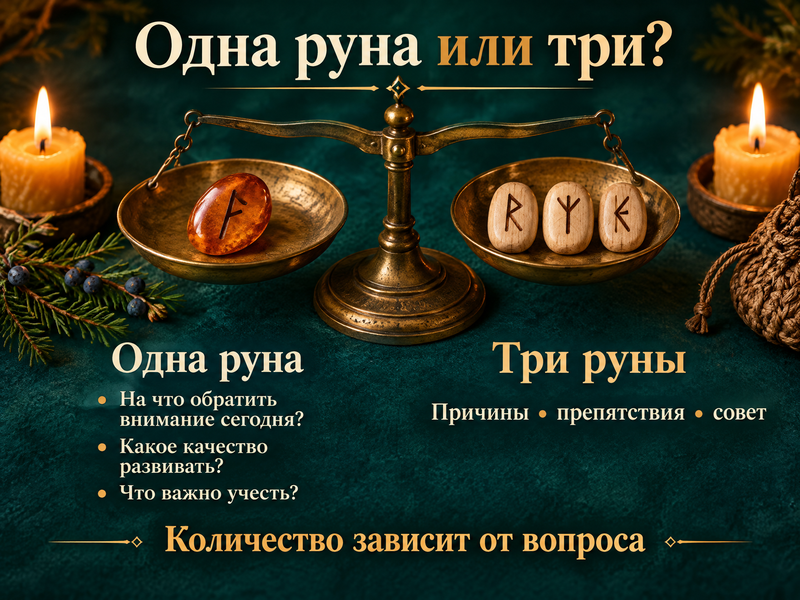 Одна руна или три?

Одна руна

• На что обратить внимание сегодня?
• Какое качество развивать?
• Что важно учесть?

Три руны

Причины • препятствия • совет

Количество зависит от вопроса