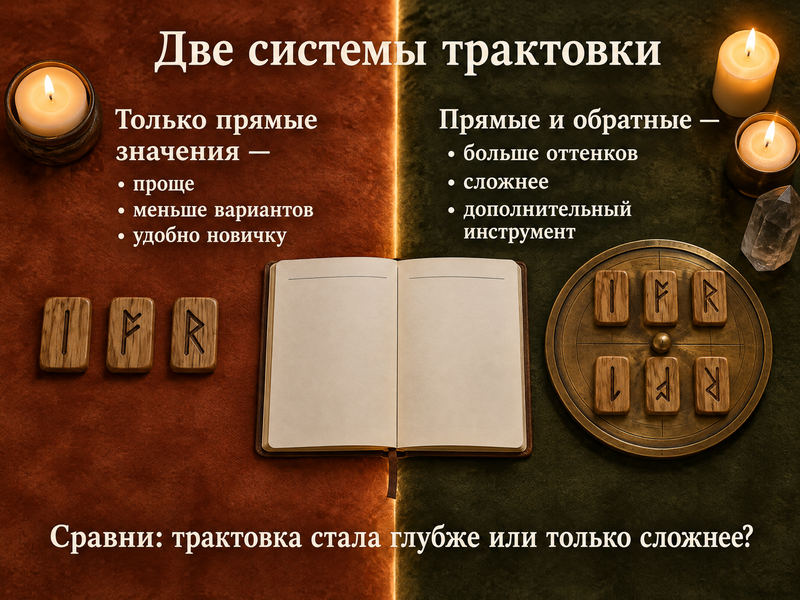 Две системы трактовки

Только прямые значения —

• проще
• меньше вариантов
• удобно новичку

Прямые и обратные —

• больше оттенков
• сложнее
• дополнительный инструмент

Сравни: трактовка стала глубже или только сложнее?